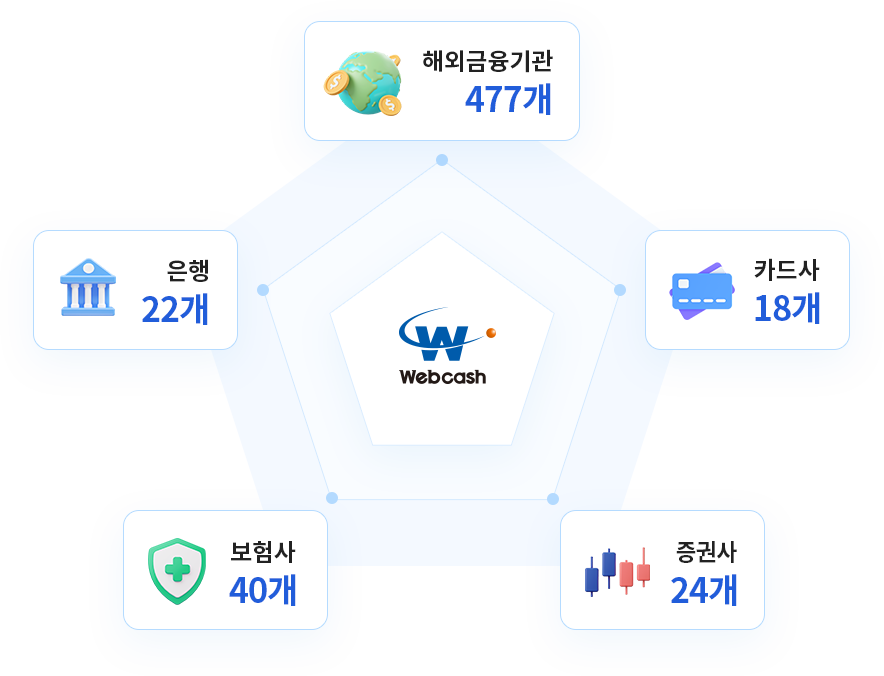 해외금융기관
477개

은행
22개

카드사
18개

Webcash

보험사
40개

증권사
24개